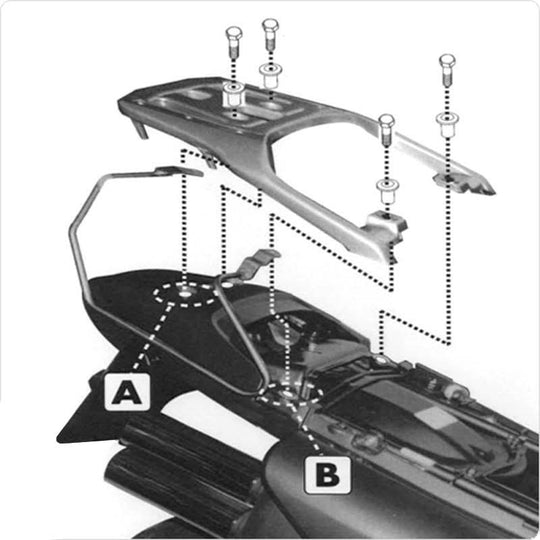 A

B