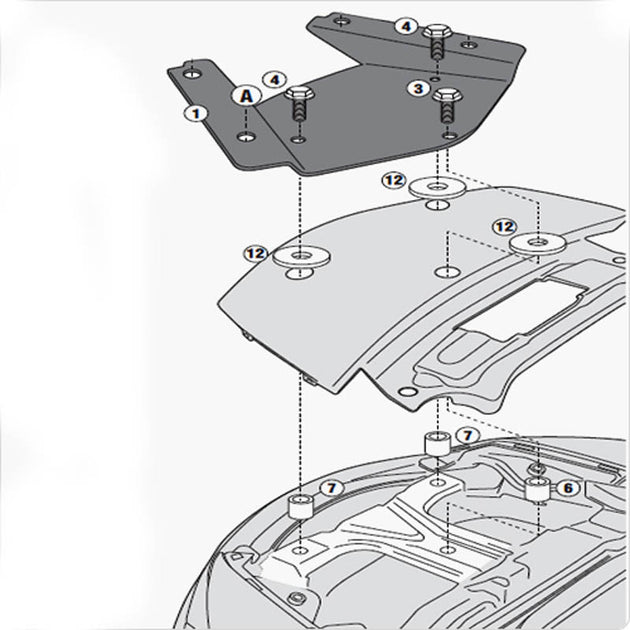 4
4
A
3
1
12
12
12
7
7
6