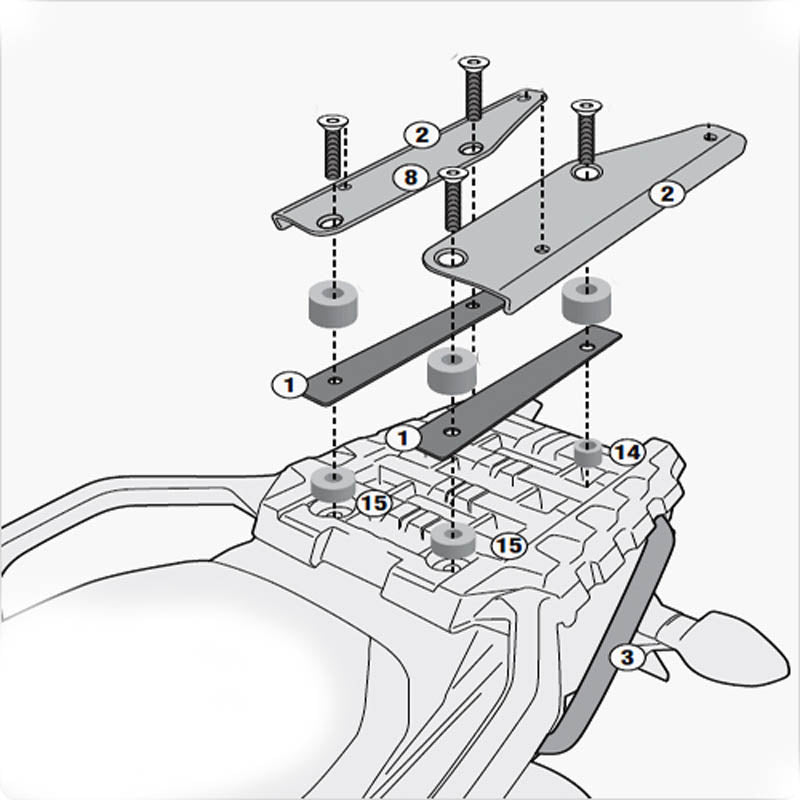 2
8
2
1
1
14
15
15
3