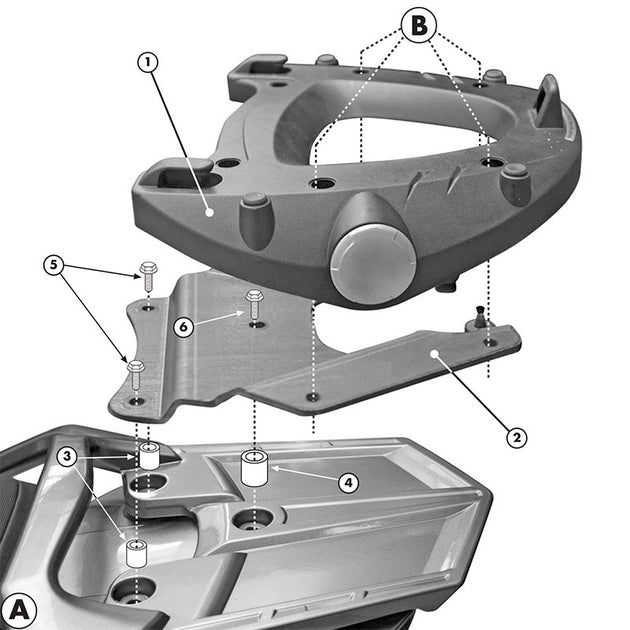 B
1
5
6
2
3
4
A