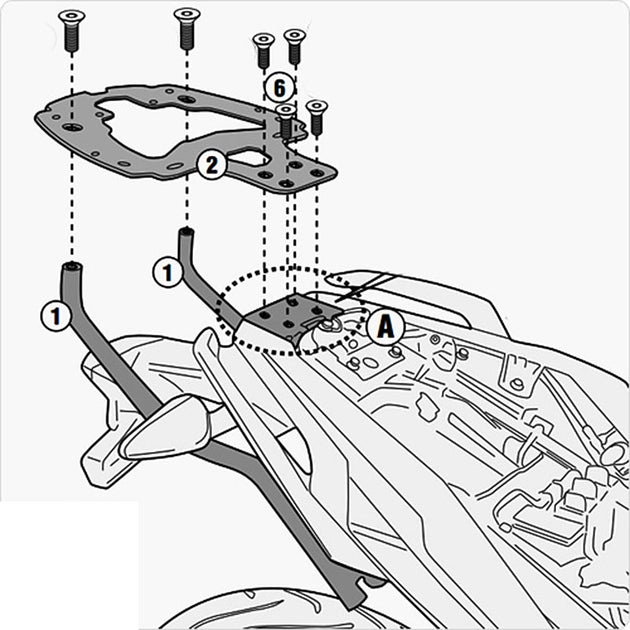 6
2
1
1
A