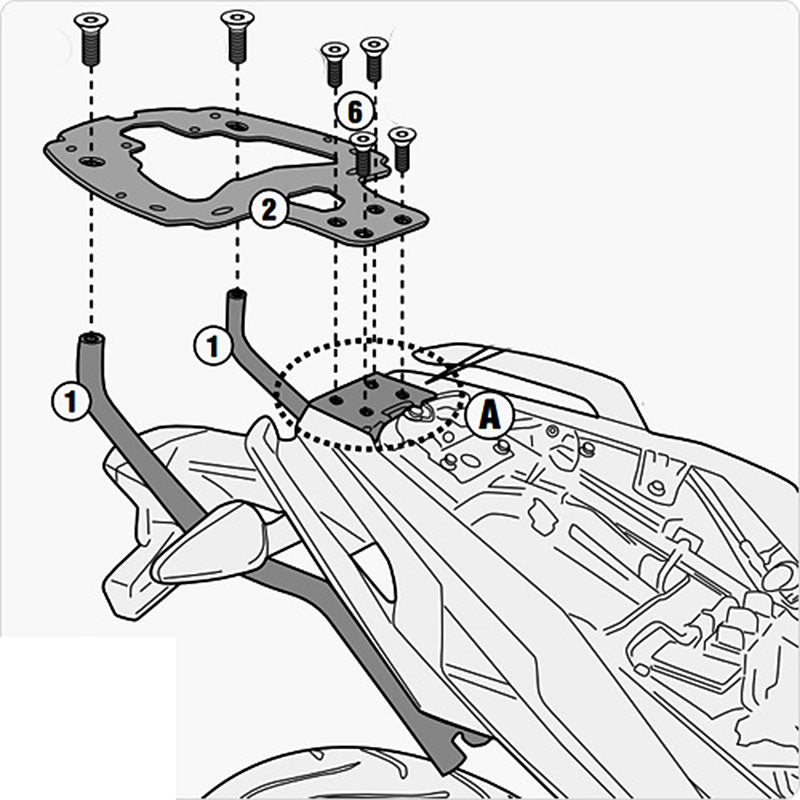 6

2

1

1

A