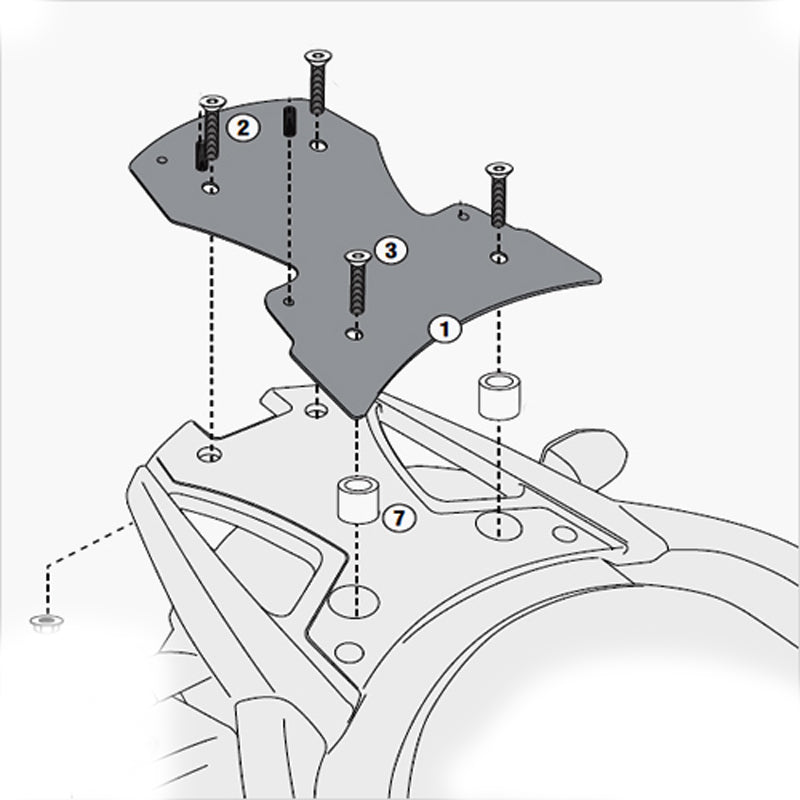 2
3
1
7